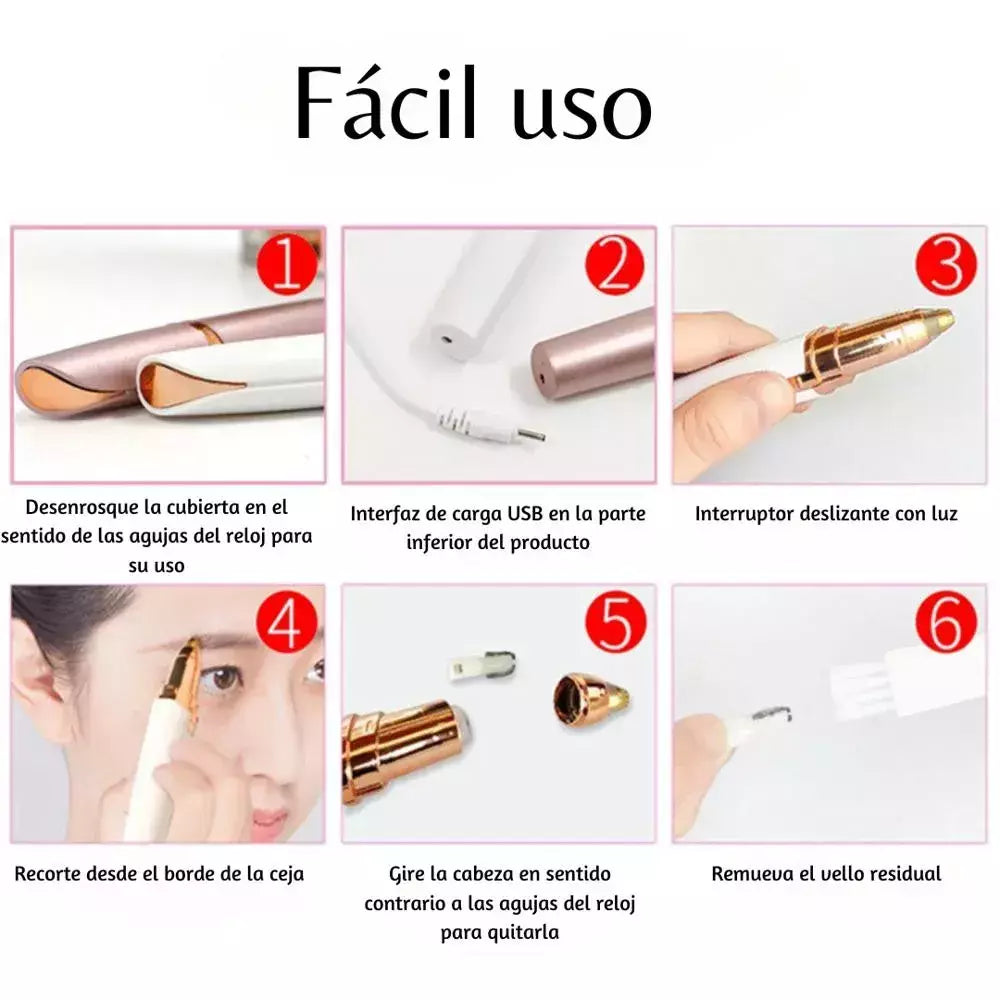 Fácil uso

1

Desenrosque la cubierta en el sentido de las agujas del reloj para su uso

2

Interfaz de carga USB en la parte inferior del producto

3

Interruptor deslizante con luz

4

Recorte desde el borde de la ceja

5

Gire la cabeza en sentido contrario a las agujas del reloj para quitarla

6

Remueva el vello residual